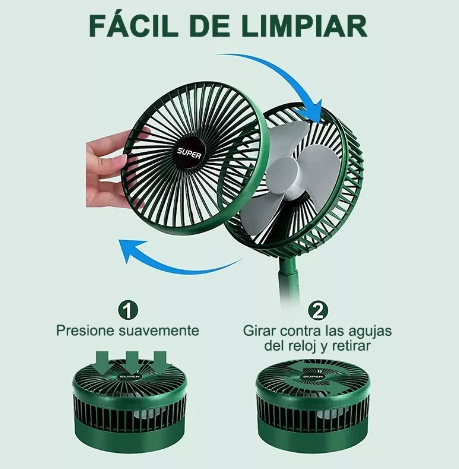 FÁCIL DE LIMPIAR

SUPER

1
Presione suavemente

SUPER

2
Girar contra las agujas del reloj y retirar

SUPER